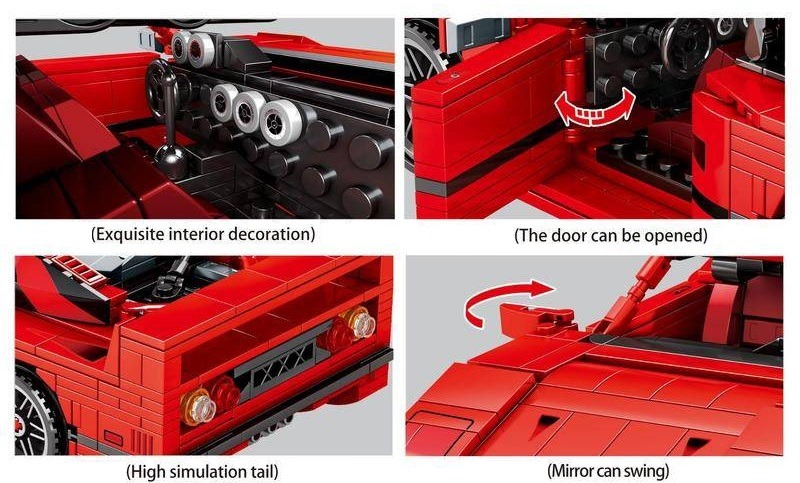 (Exquisite interior decoration)

(The door can be opened)

(High simulation tail)

(Mirror can swing)