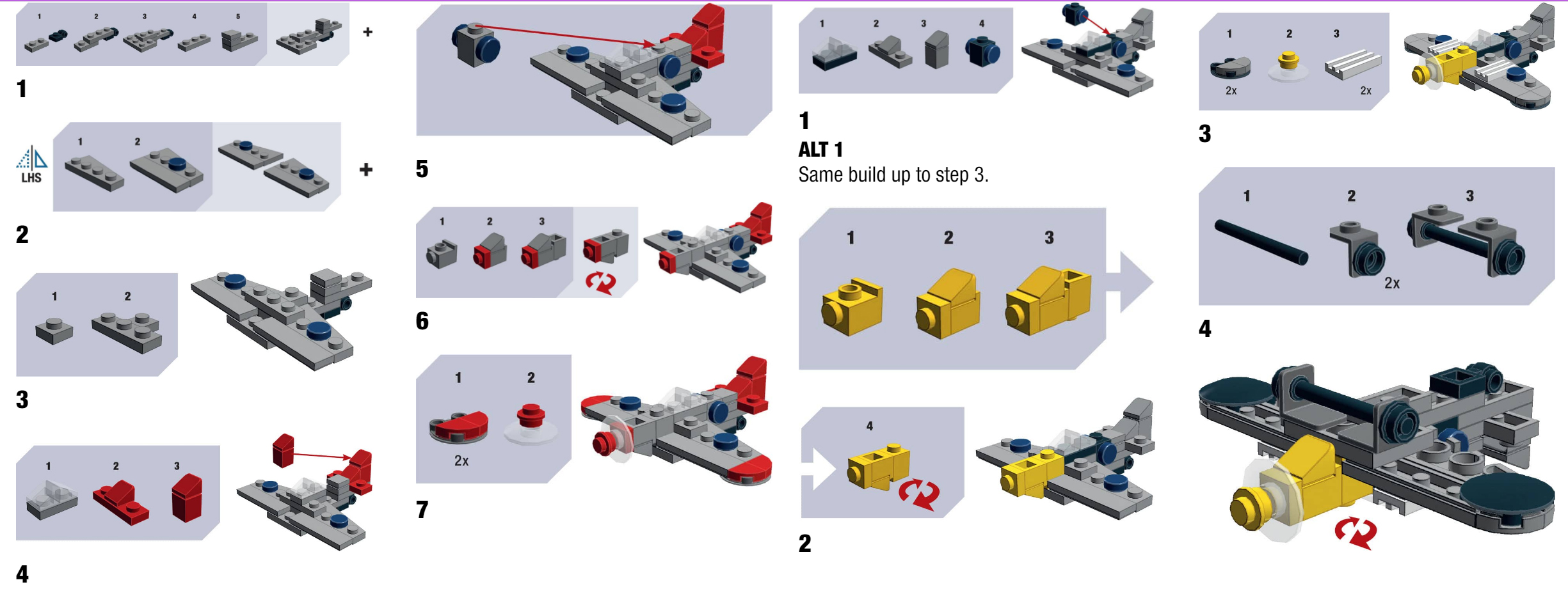 1 2 3 4 5

+

1

LHS

1 2

+

2

1 2

3

1 2 3

4

5

1 2 3

6

1 2

2x

7

1 2 3 4

1

ALT 1

Same build up to step 3.

1 2 3

4

2

1 2 3

2x 2x

3

1 2 3

2x

4