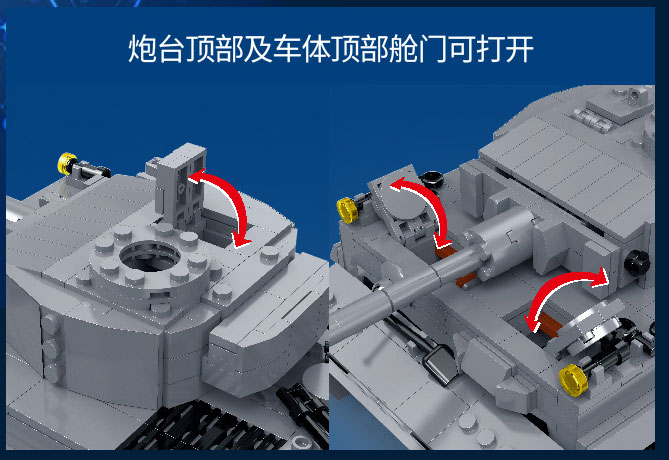 炮台顶部及车体顶部舱门可打开